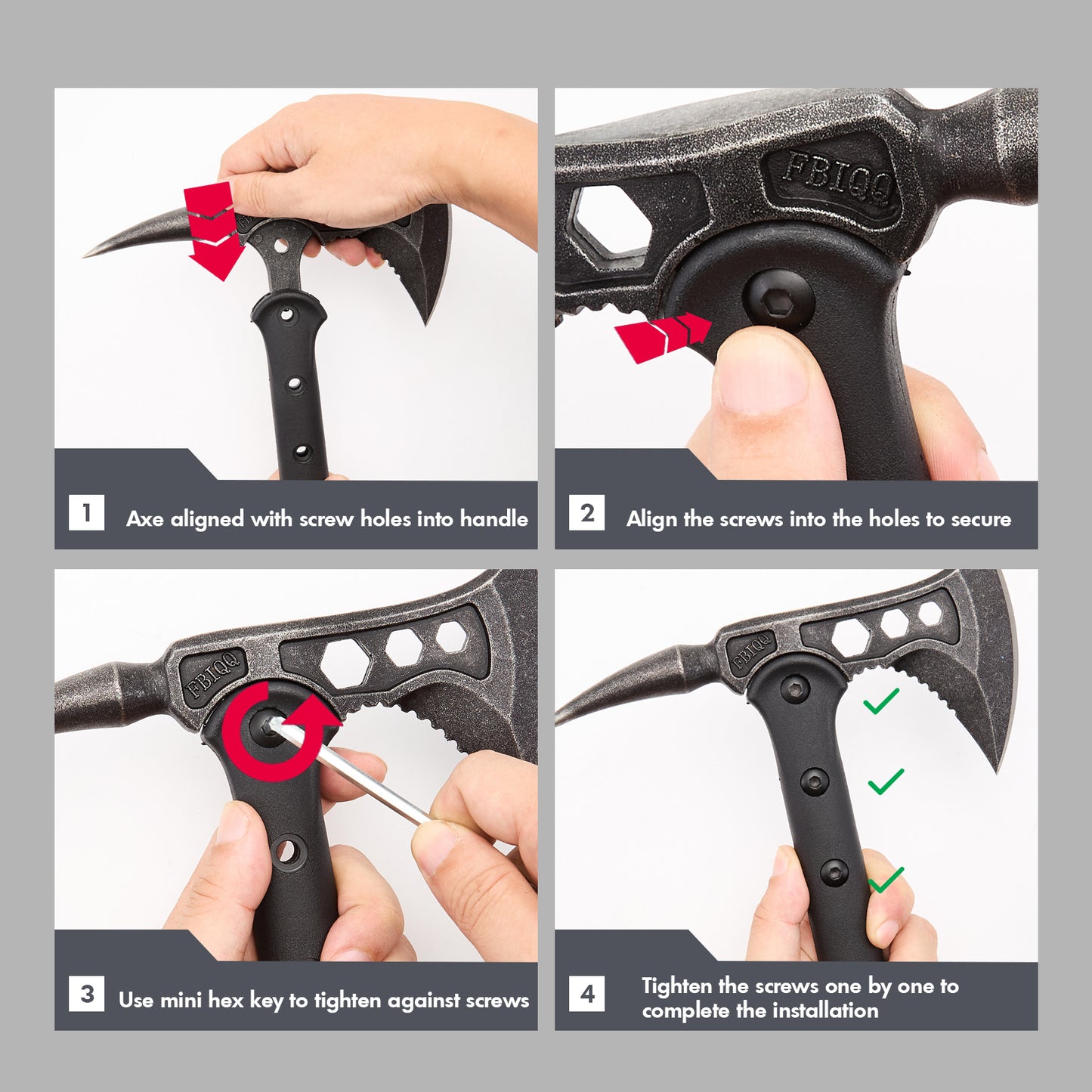 1 Axe aligned with screw holes into handle

FBIQQ

2 Align the screws into the holes to secure

FBIQQ

3 Use mini hex key to tighten against screws

FBIQQ

4 Tighten the screws one by one to complete the installation