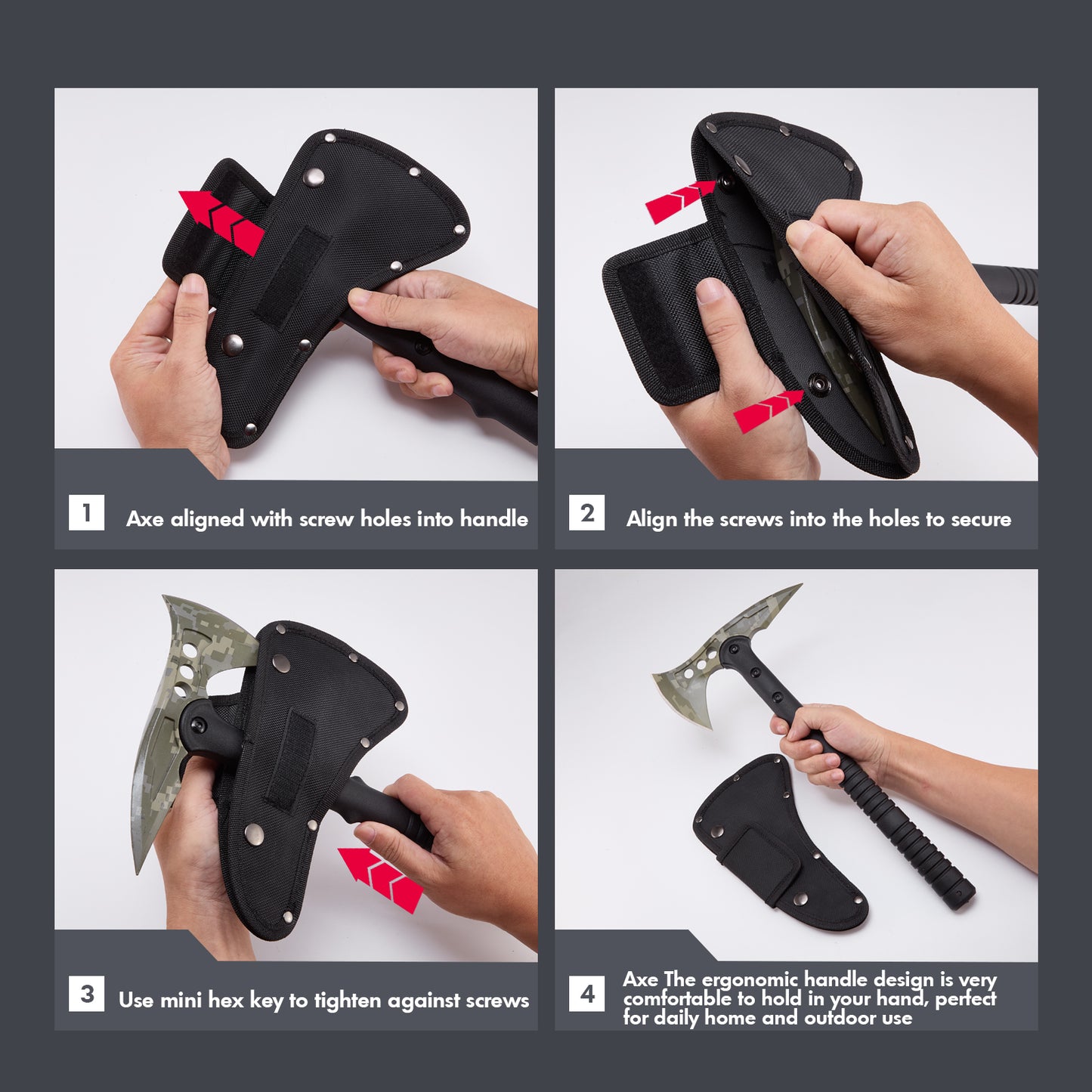 1 Axe aligned with screw holes into handle

2 Align the screws into the holes to secure

3 Use mini hex key to tighten against screws

4 Axe The ergonomic handle design is very comfortable to hold in your hand, perfect for daily home and outdoor use