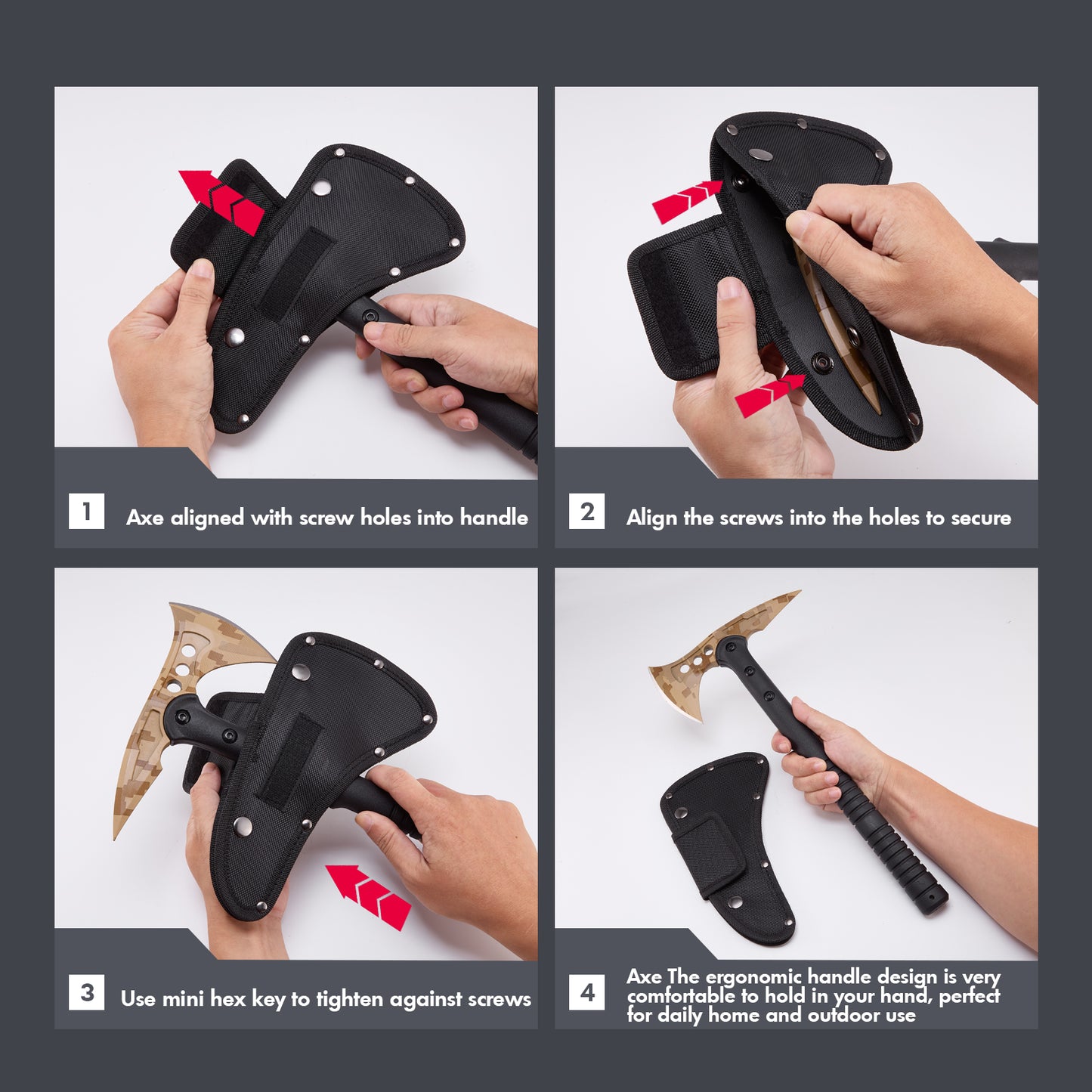 1 Axe aligned with screw holes into handle

2 Align the screws into the holes to secure

3 Use mini hex key to tighten against screws

4 Axe The ergonomic handle design is very comfortable to hold in your hand, perfect for daily home and outdoor use